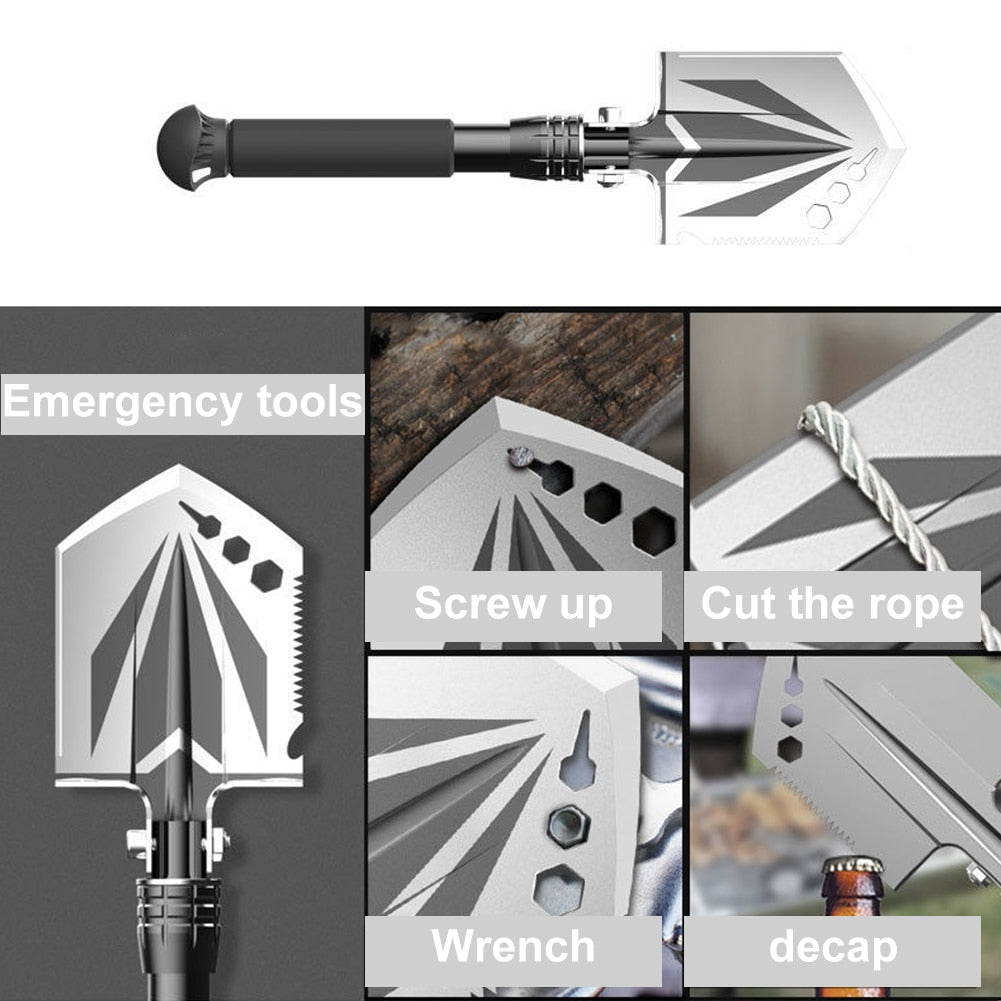 Emergency tools

Screw up

Cut the rope

Wrench

decap