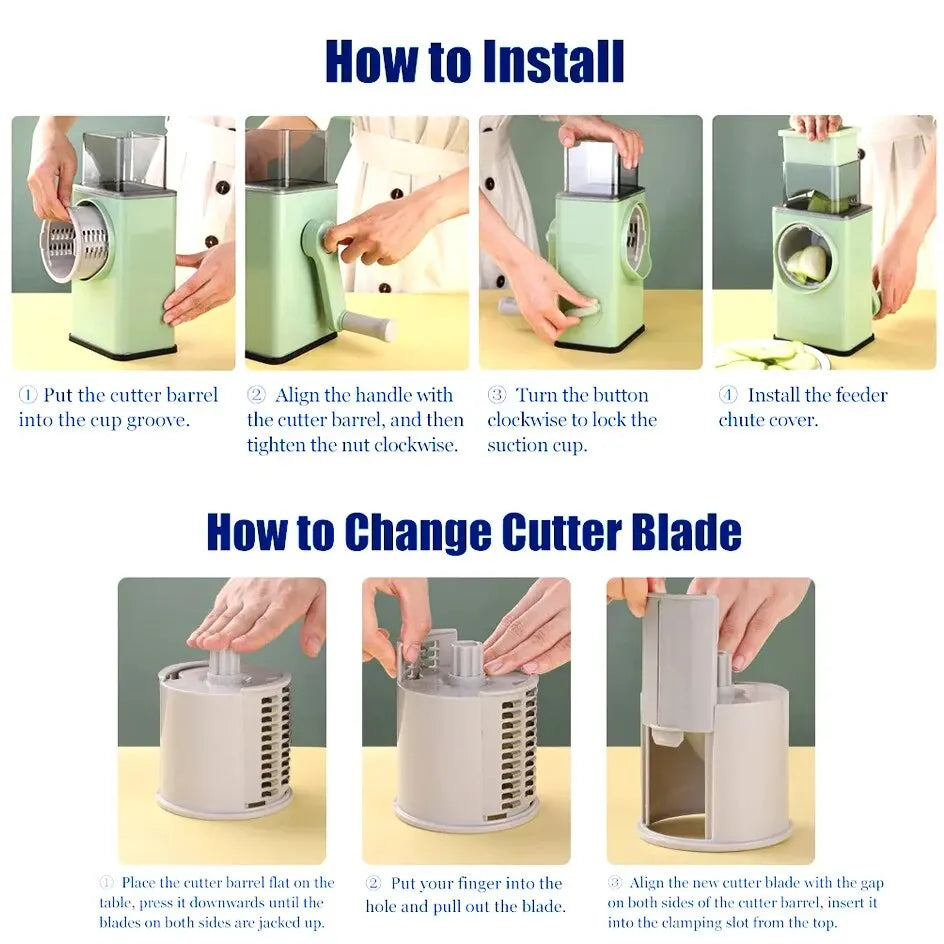 How to Install

① Put the cutter barrel into the cup groove.

② Align the handle with the cutter barrel, and then tighten the nut clockwise.

③ Turn the button clockwise to lock the suction cup.

④ Install the feeder chute cover.

How to Change Cutter Blade

① Place the cutter barrel flat on the table, press it downwards until the blades on both sides are jacked up.

② Put your finger into the hole and pull out the blade.

③ Align the new cutter blade with the gap on both sides of the cutter barrel, insert it into the clamping slot from the top.